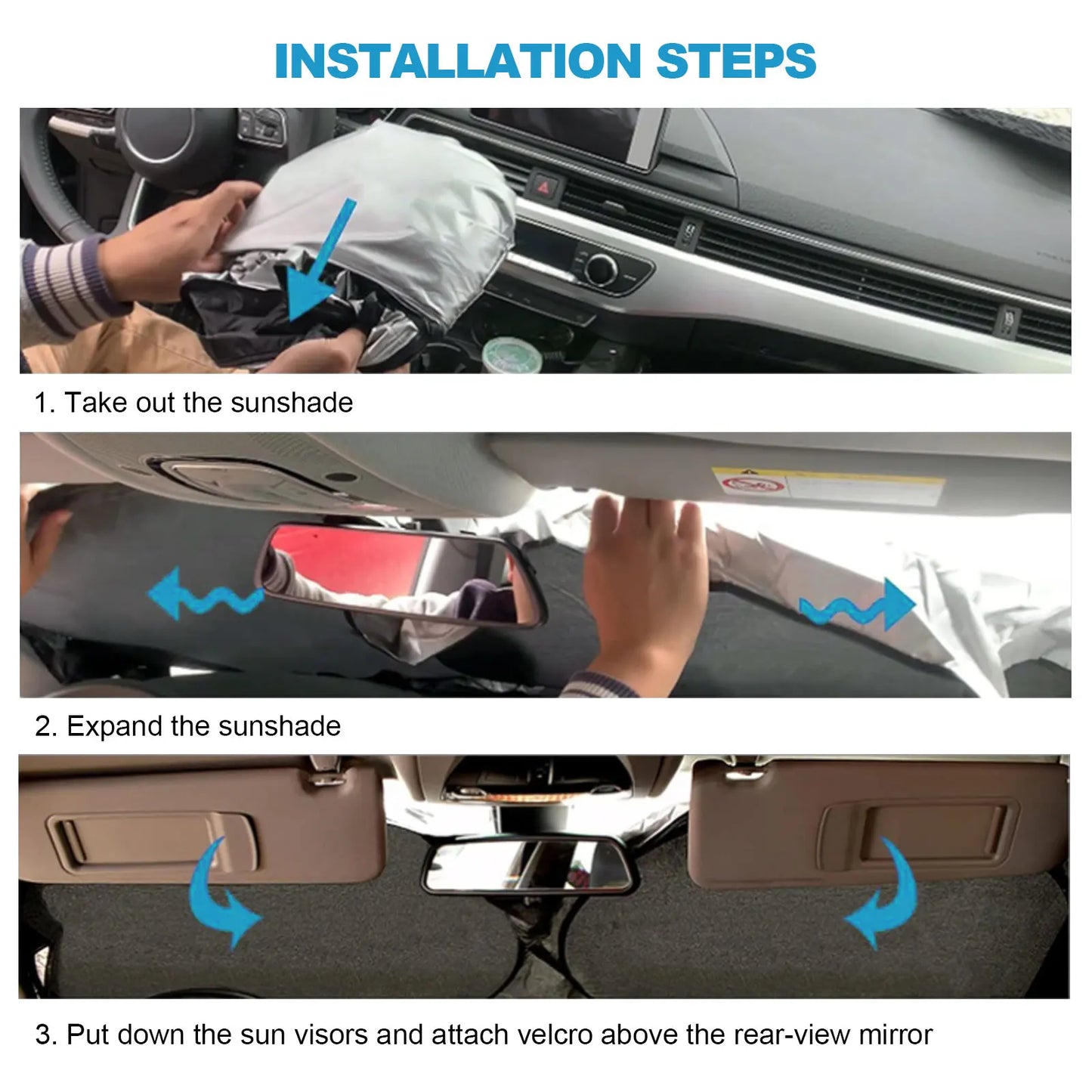 INSTALLATION STEPS

1. Take out the sunshade

2. Expand the sunshade

3. Put down the sun visors and attach velcro above the rear-view mirror