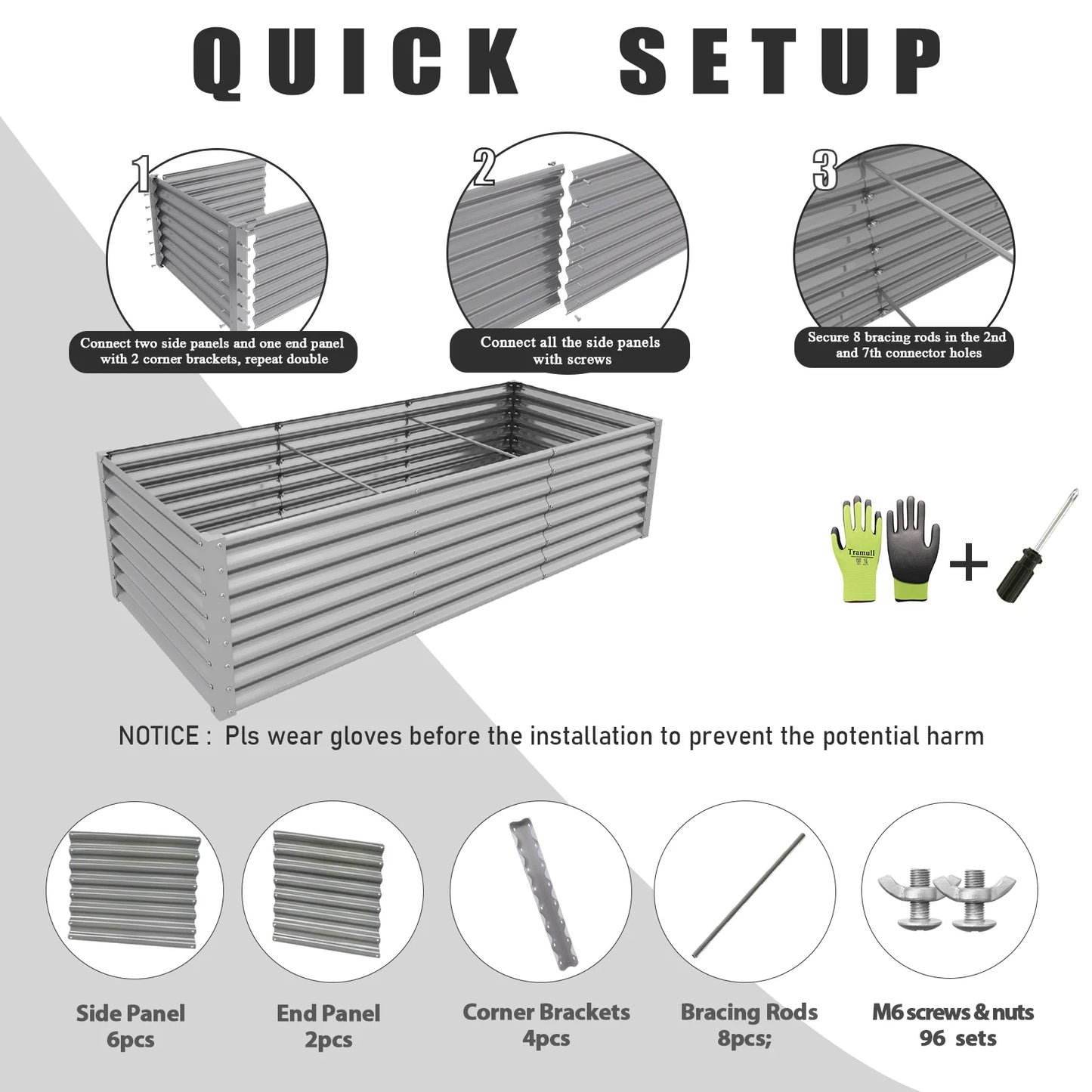 QUICK SETUP

1

Connect two side panels and one end panel with 2 corner brackets, repeat double

2

Connect all the side panels with screws

3

Secure 8 bracing rods in the 2nd and 7th connector holes

Tramull

+

NOTICE : Pls wear gloves before the installation to prevent the potential harm

Side Panel
6pcs

End Panel
2pcs

Corner Brackets
4pcs

Bracing Rods
8pcs;

M6 screws & nuts
96 sets