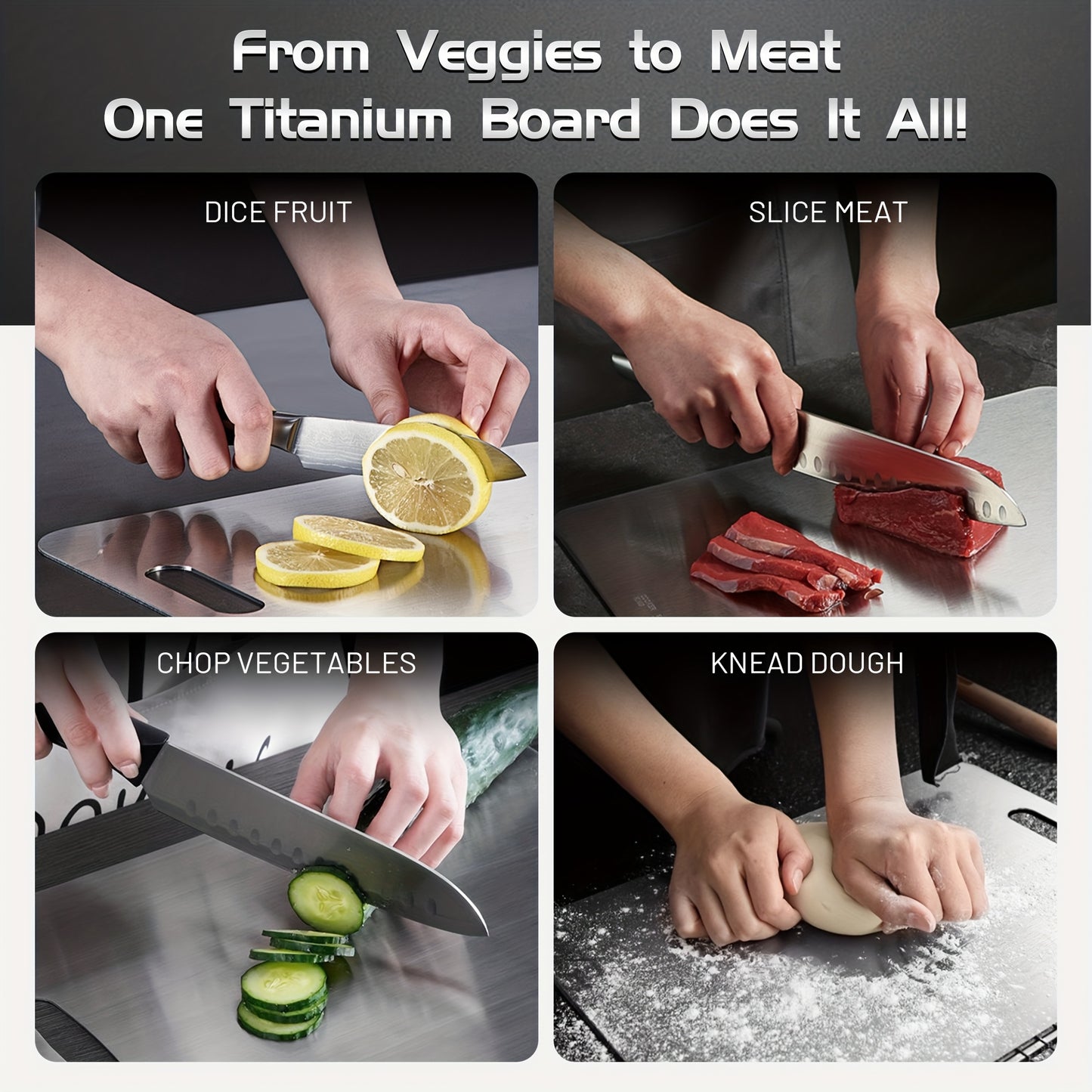 From Veggies to Meat
One Titanium Board Does It All!

DICE FRUIT

SLICE MEAT

CHOP VEGETABLES

KNEAD DOUGH