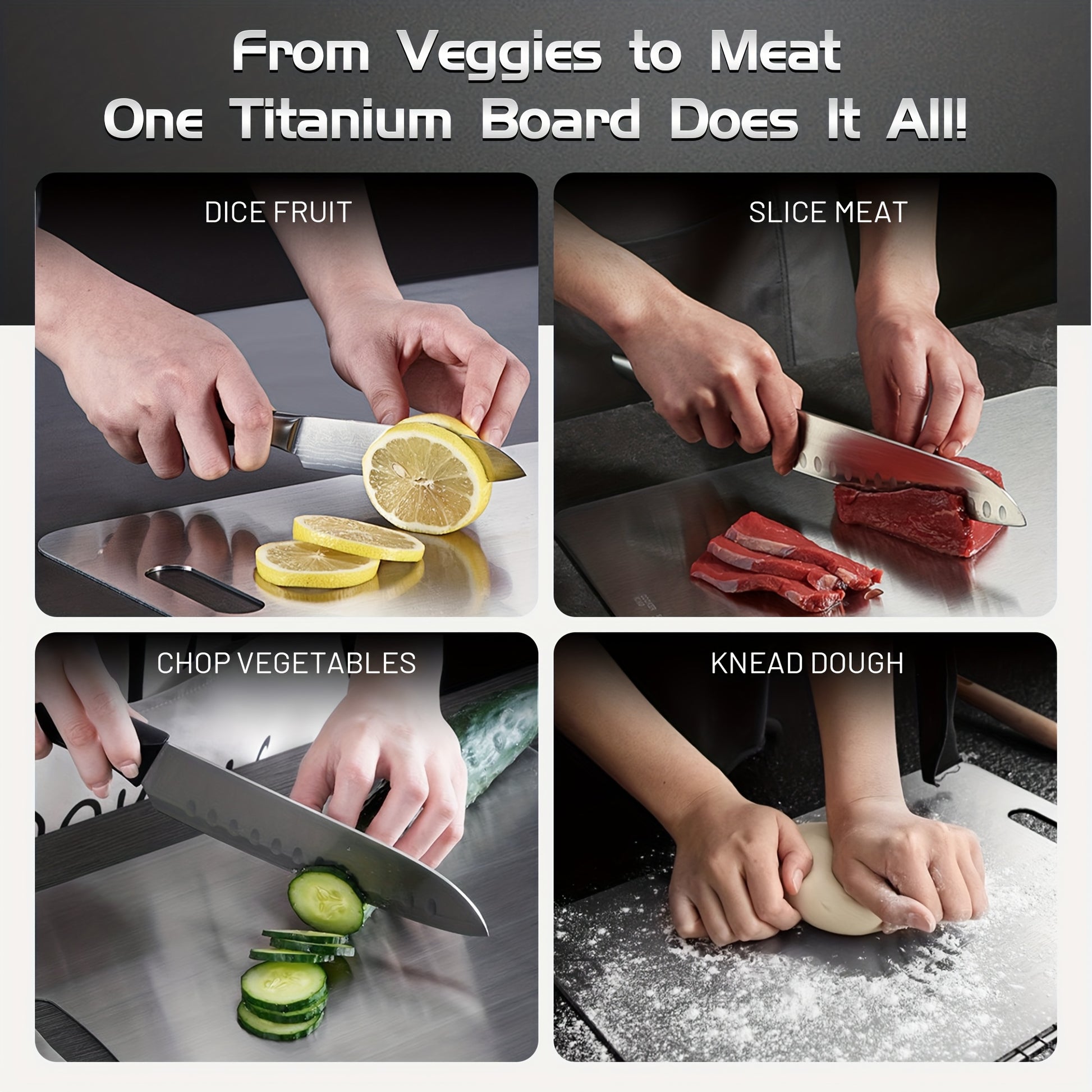 From Veggies to Meat
One Titanium Board Does It All!

DICE FRUIT

SLICE MEAT

CHOP VEGETABLES

KNEAD DOUGH