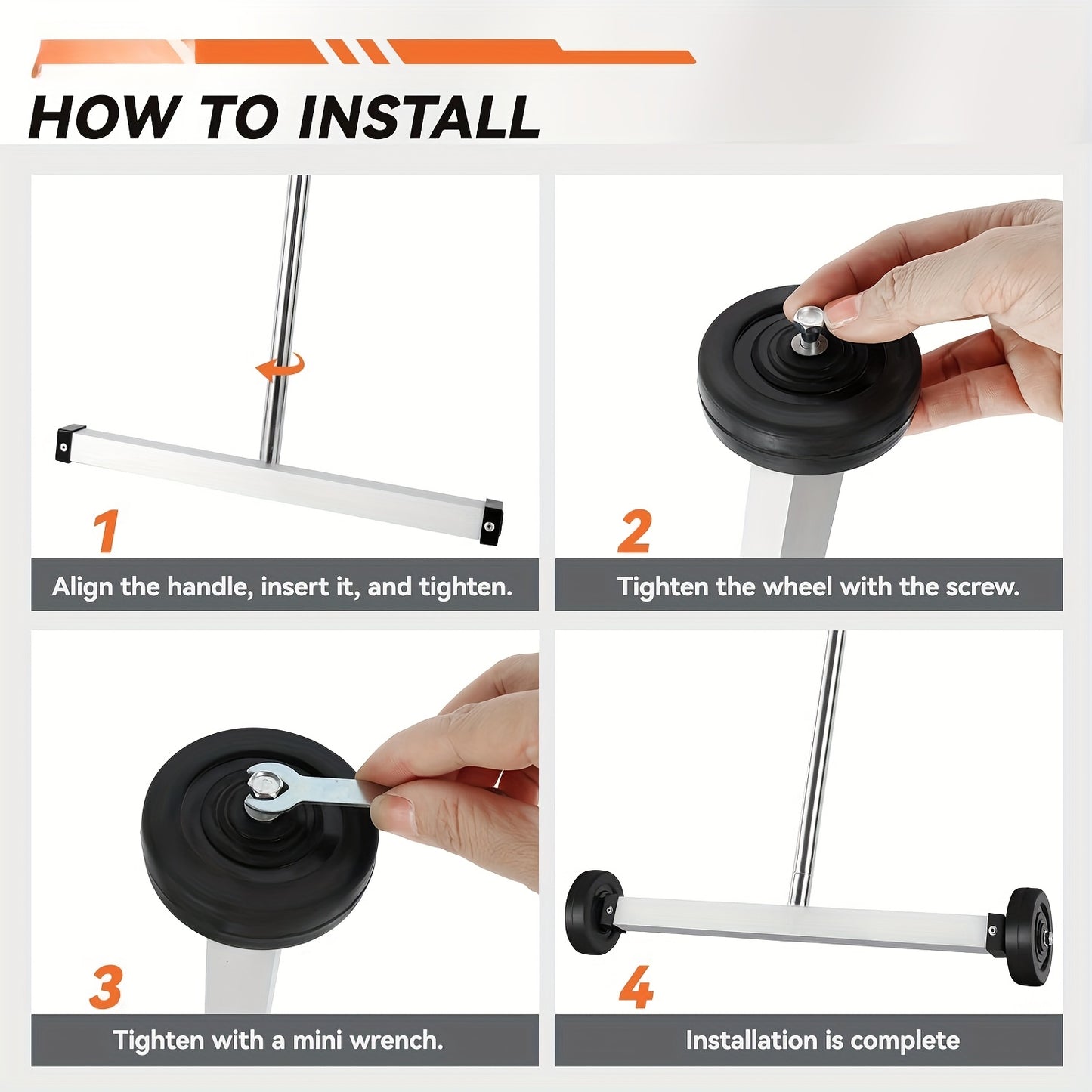 HOW TO INSTALL

1
Align the handle, insert it, and tighten.

2
Tighten the wheel with the screw.

3
Tighten with a mini wrench.

4
Installation is complete