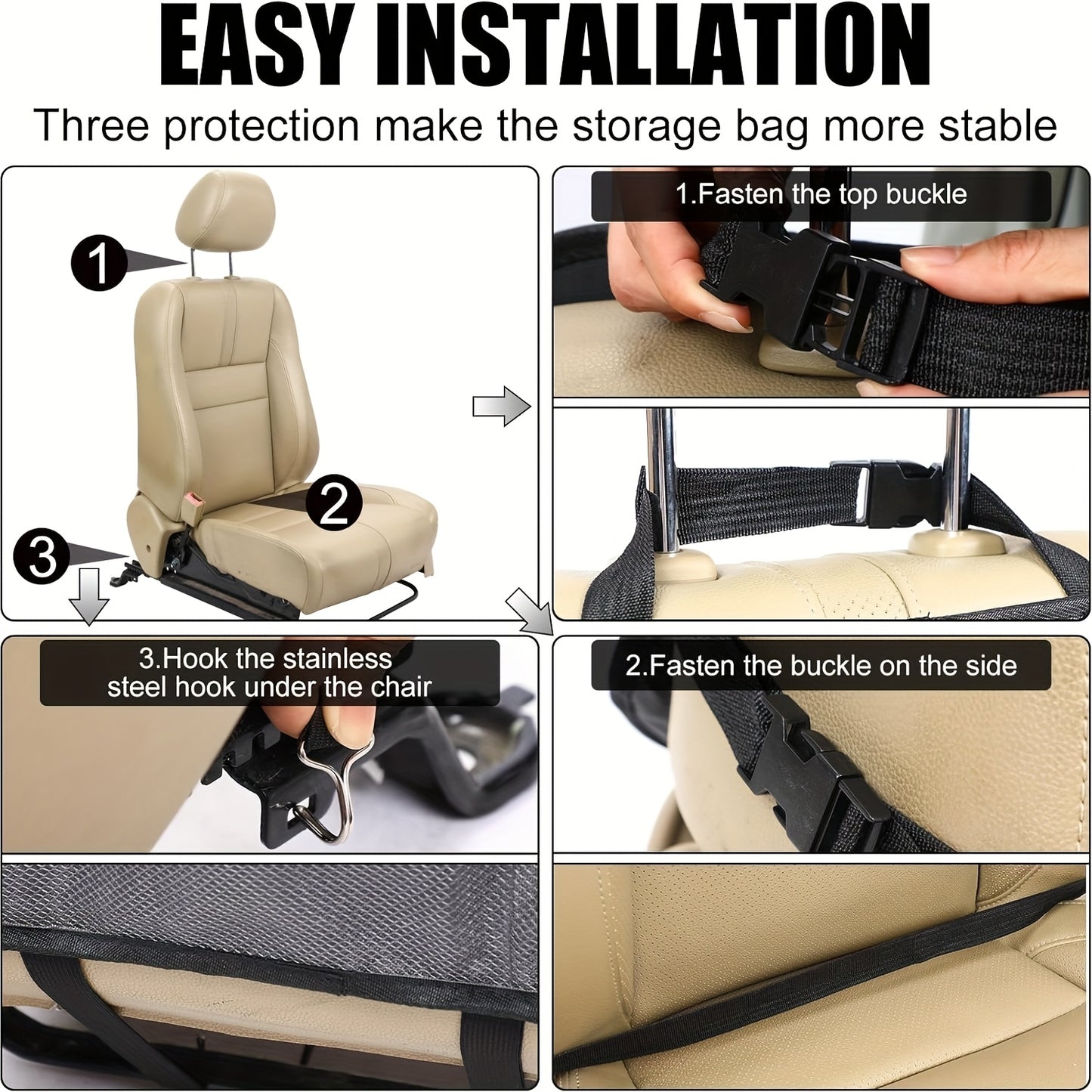 EASY INSTALLATION

Three protection make the storage bag more stable

1

2

3

1.Fasten the top buckle

3.Hook the stainless steel hook under the chair

2.Fasten the buckle on the side