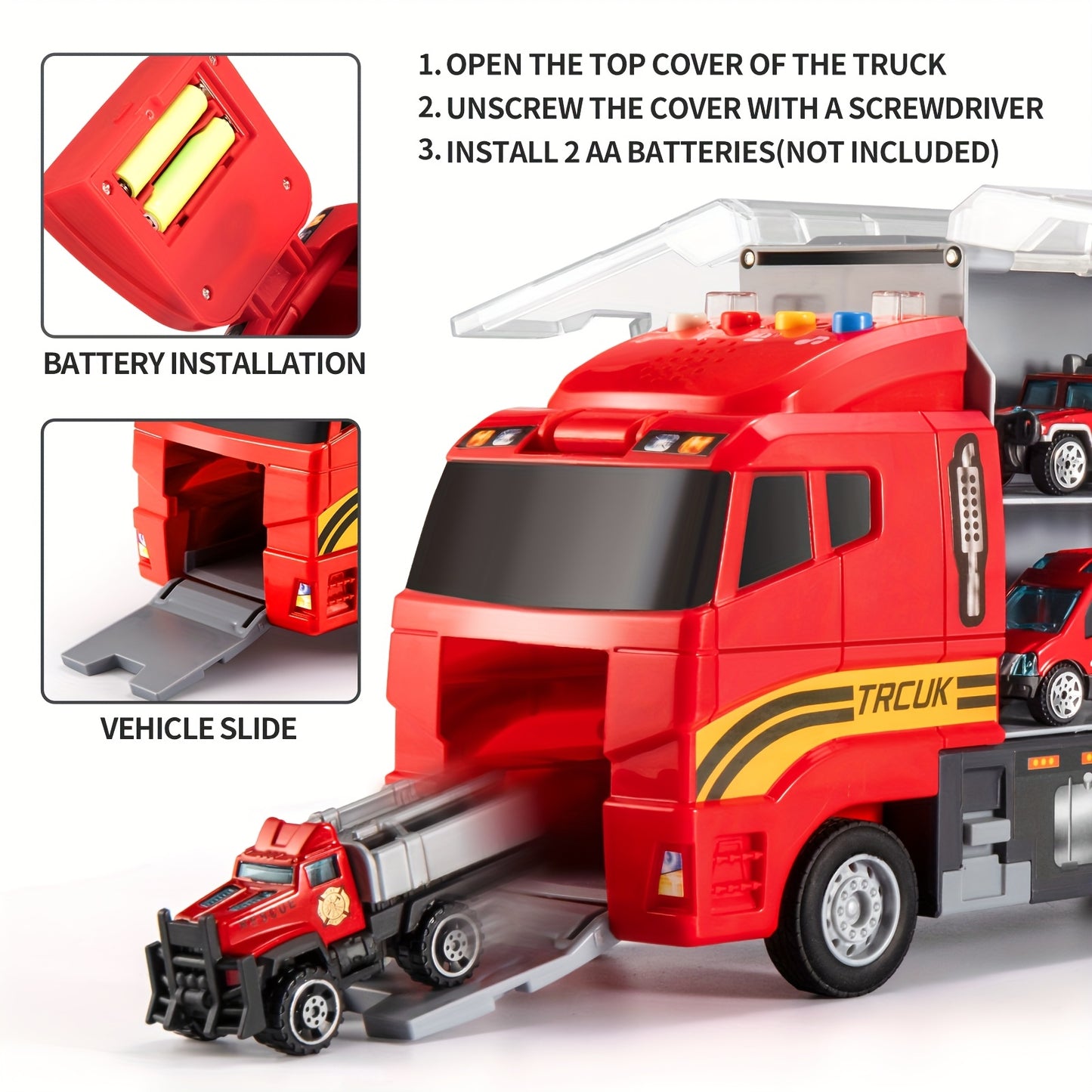 1. OPEN THE TOP COVER OF THE TRUCK
2. UNSCREW THE COVER WITH A SCREWDRIVER
3. INSTALL 2 AA BATTERIES(NOT INCLUDED)

BATTERY INSTALLATION

VEHICLE SLIDE

TRCUK

RESCUE