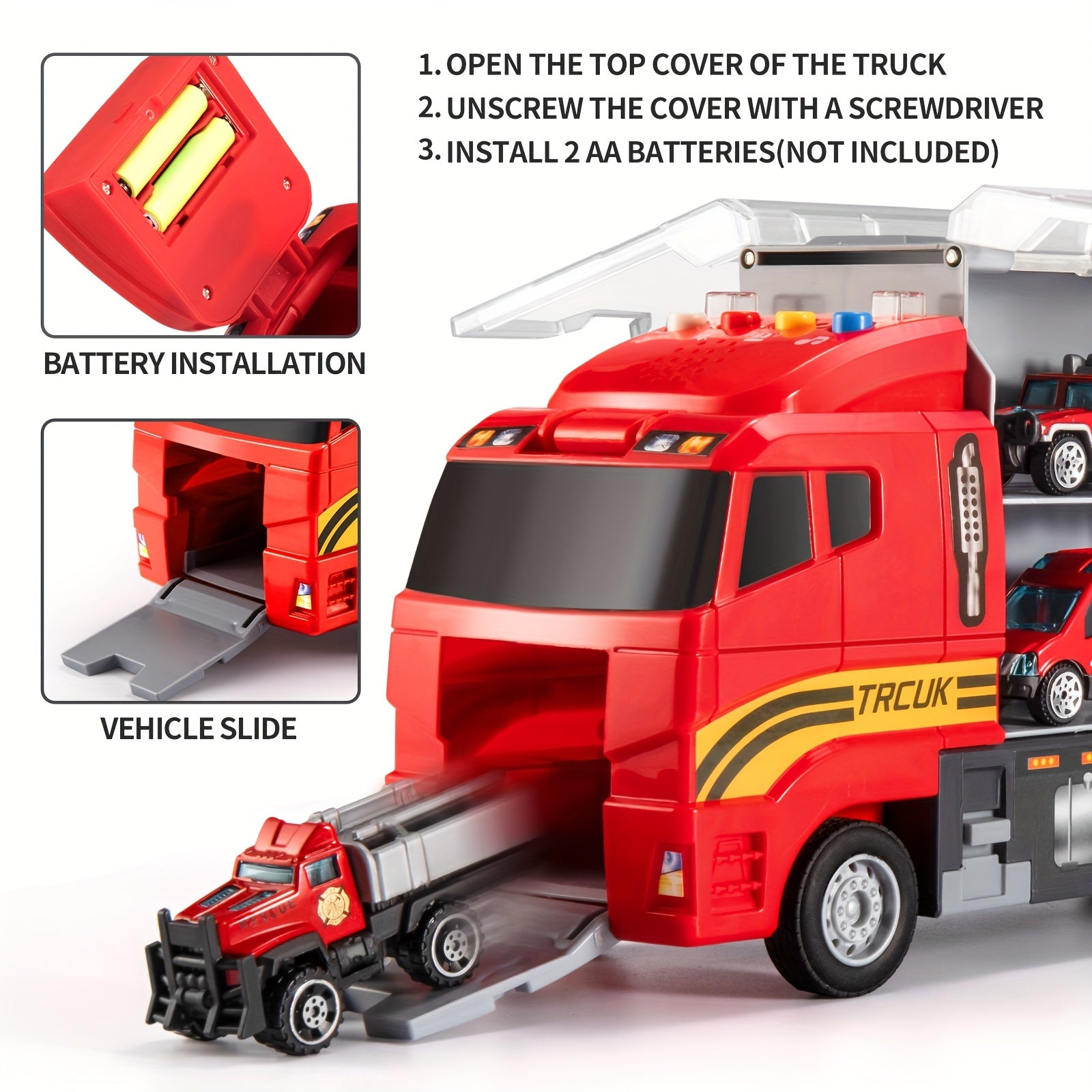 1. OPEN THE TOP COVER OF THE TRUCK
2. UNSCREW THE COVER WITH A SCREWDRIVER
3. INSTALL 2 AA BATTERIES(NOT INCLUDED)

BATTERY INSTALLATION

VEHICLE SLIDE

TRCUK

RESCUE