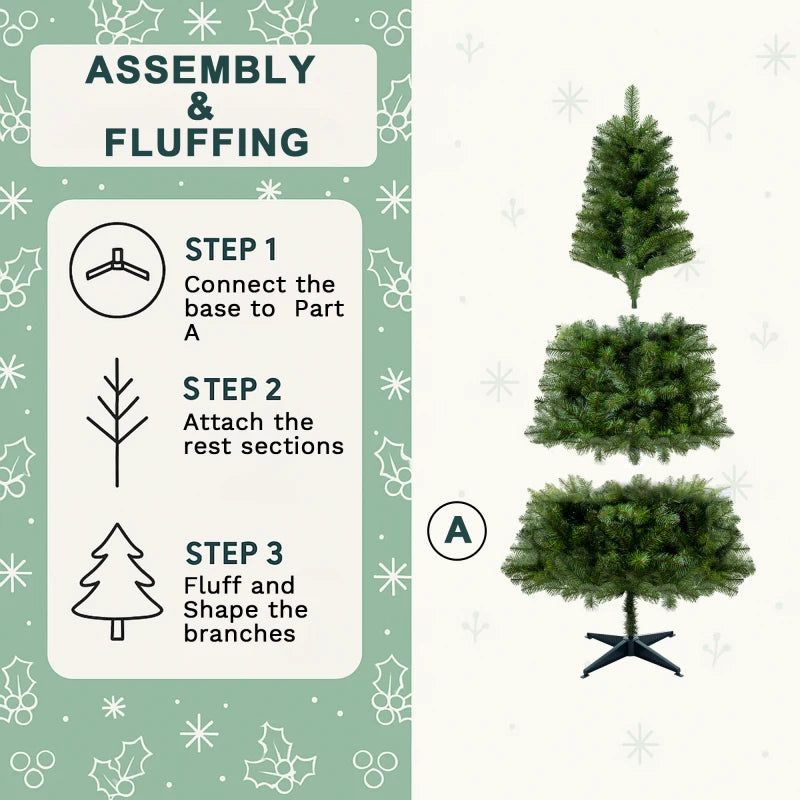 ASSEMBLY
&
FLUFFING

STEP 1
Connect the base to Part A

STEP 2
Attach the rest sections

STEP 3
Fluff and Shape the branches

A