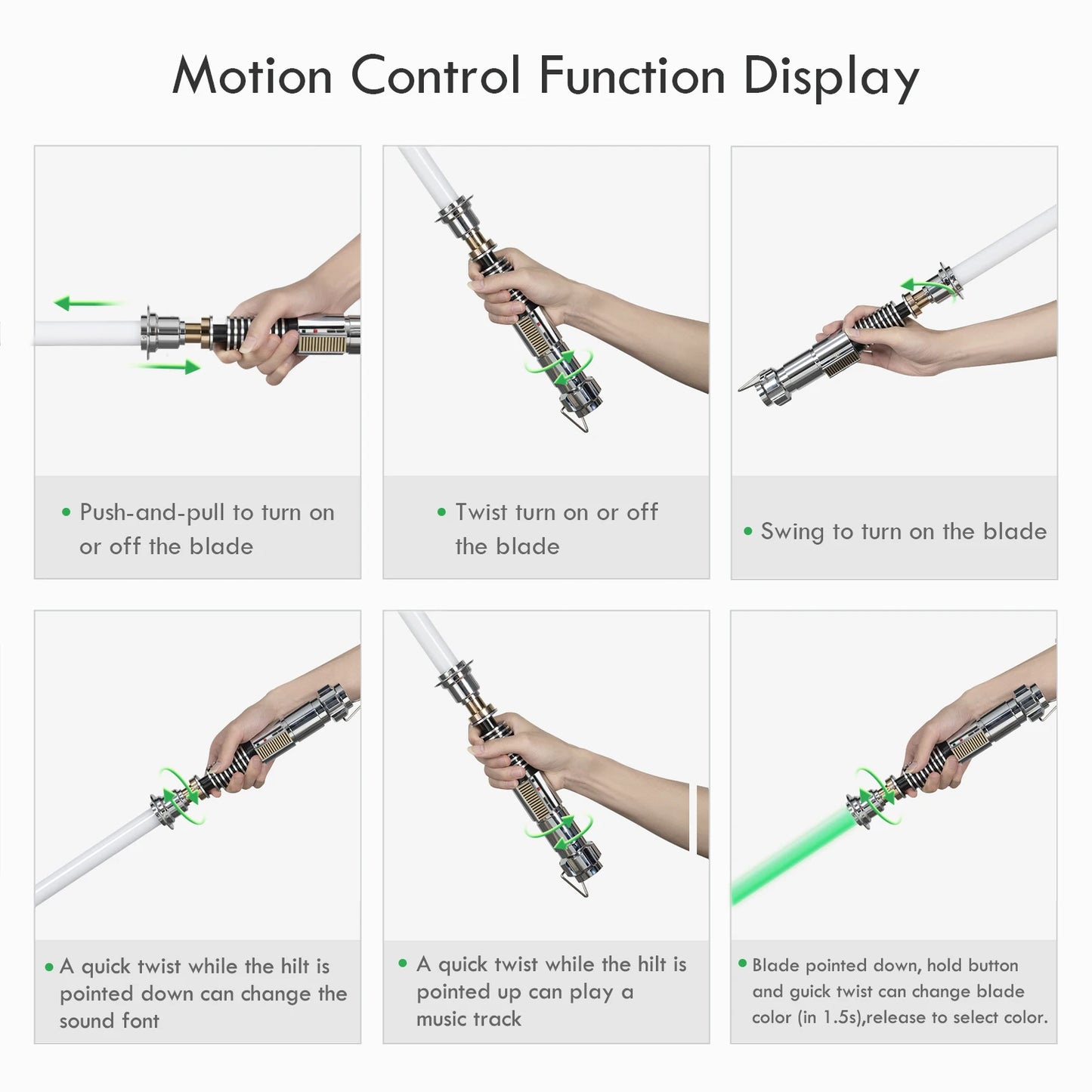 Motion Control Function Display

• Push-and-pull to turn on or off the blade

• Twist turn on or off the blade

• Swing to turn on the blade

• A quick twist while the hilt is pointed down can change the sound font

• A quick twist while the hilt is pointed up can play a music track

• Blade pointed down, hold button and guick twist can change blade color (in 1.5s),release to select color.