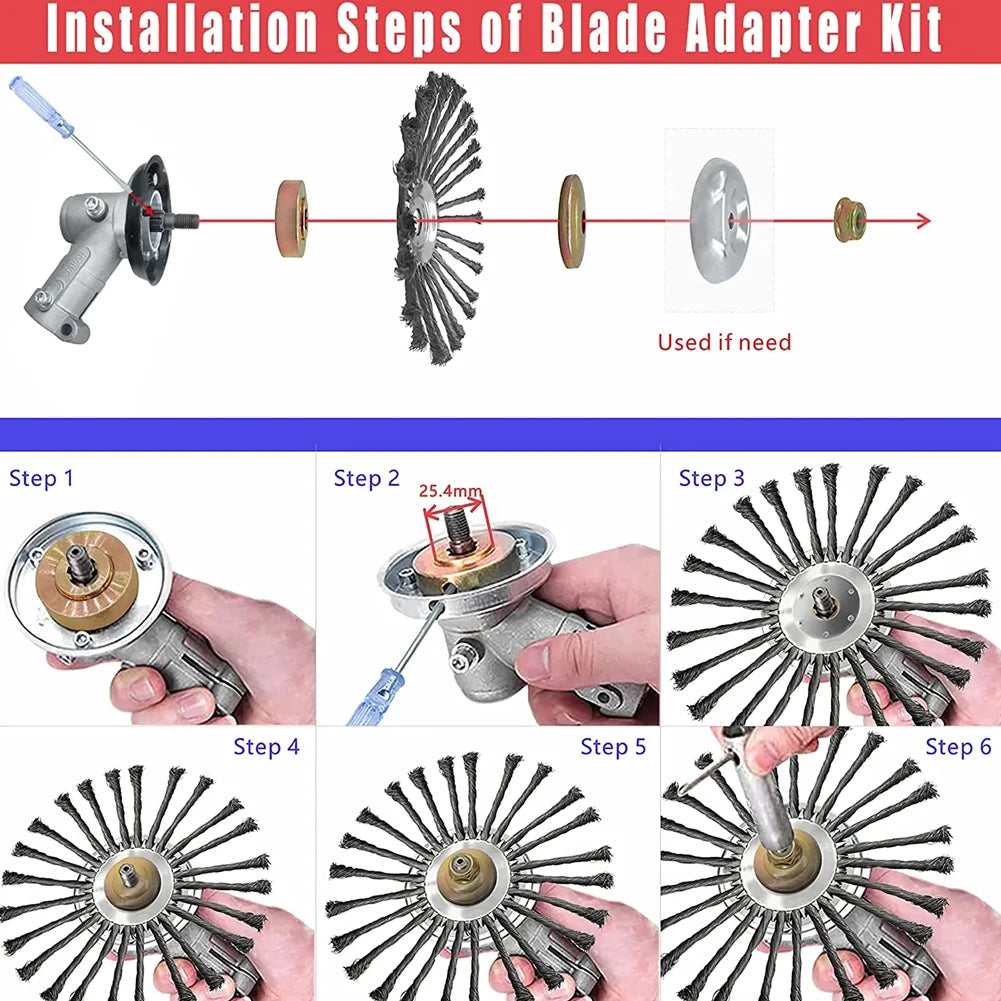 Installation Steps of Blade Adapter Kit

Used if need

Step 1

Step 2

25.4mm

Step 3

Step 4

Step 5

Step 6