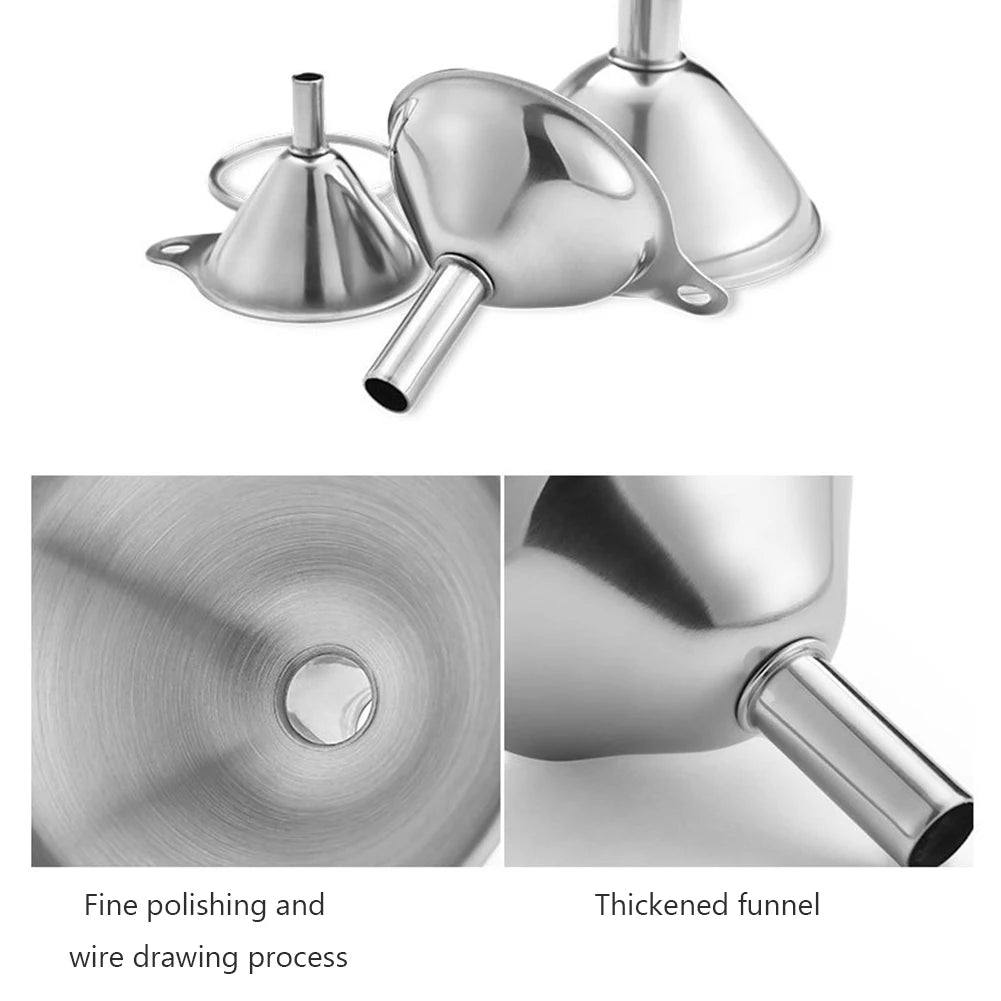 Fine polishing and wire drawing process

Thickened funnel