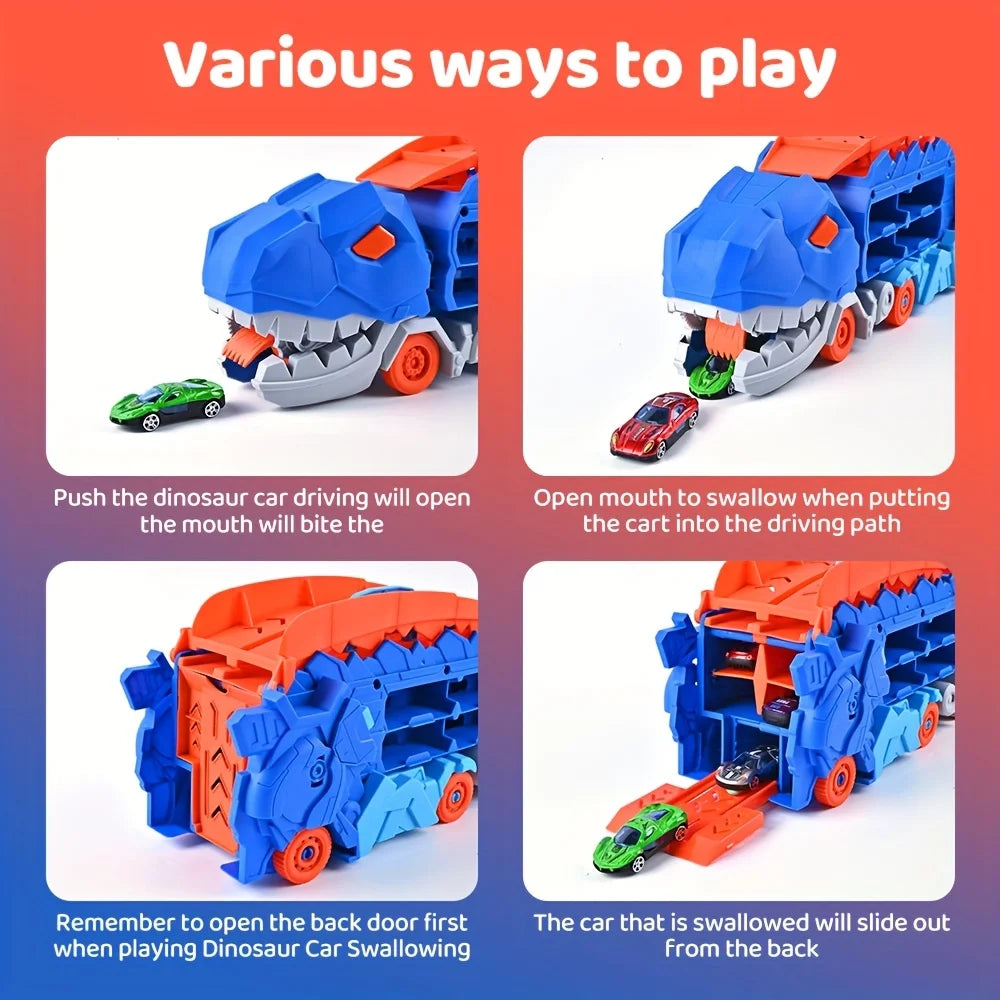 Various ways to play

Push the dinosaur car driving will open the mouth will bite the

Open mouth to swallow when putting the cart into the driving path

Remember to open the back door first when playing Dinosaur Car Swallowing

The car that is swallowed will slide out from the back