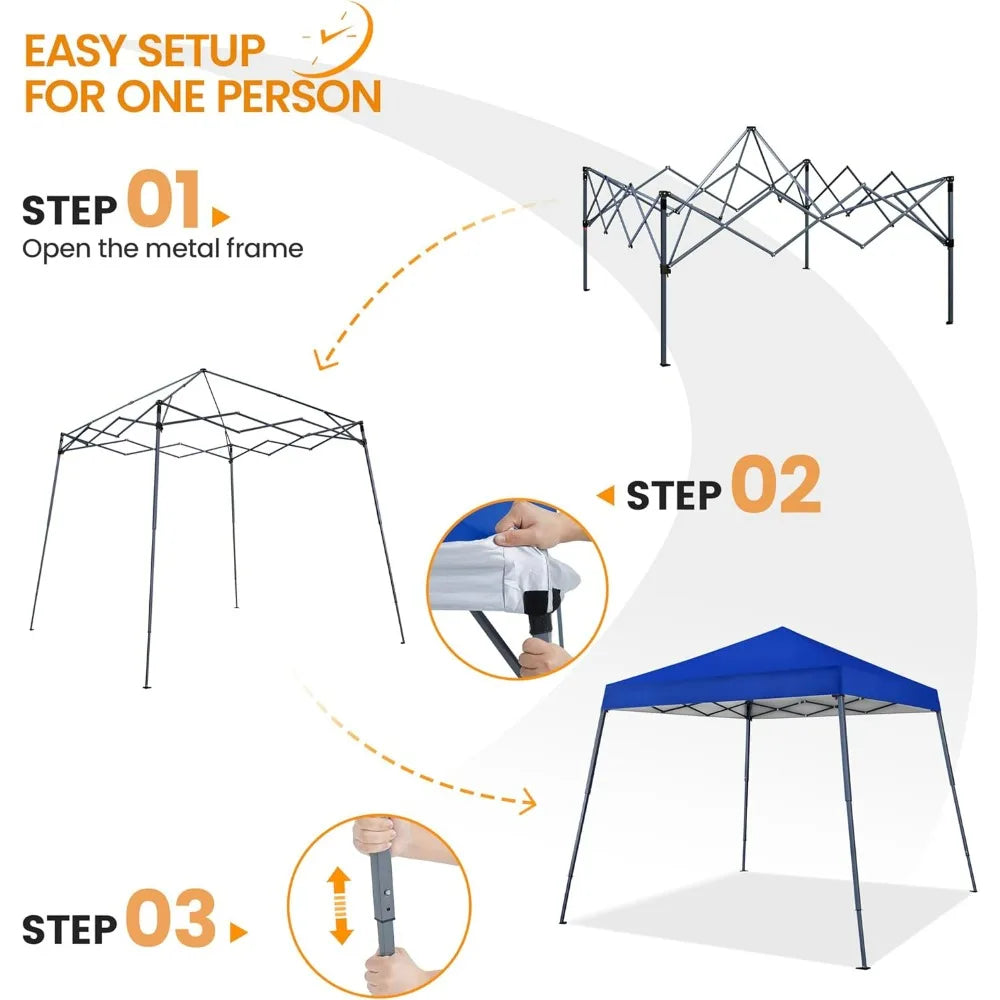 EASY SETUP FOR ONE PERSON

STEP 01
Open the metal frame

STEP 02

STEP 03