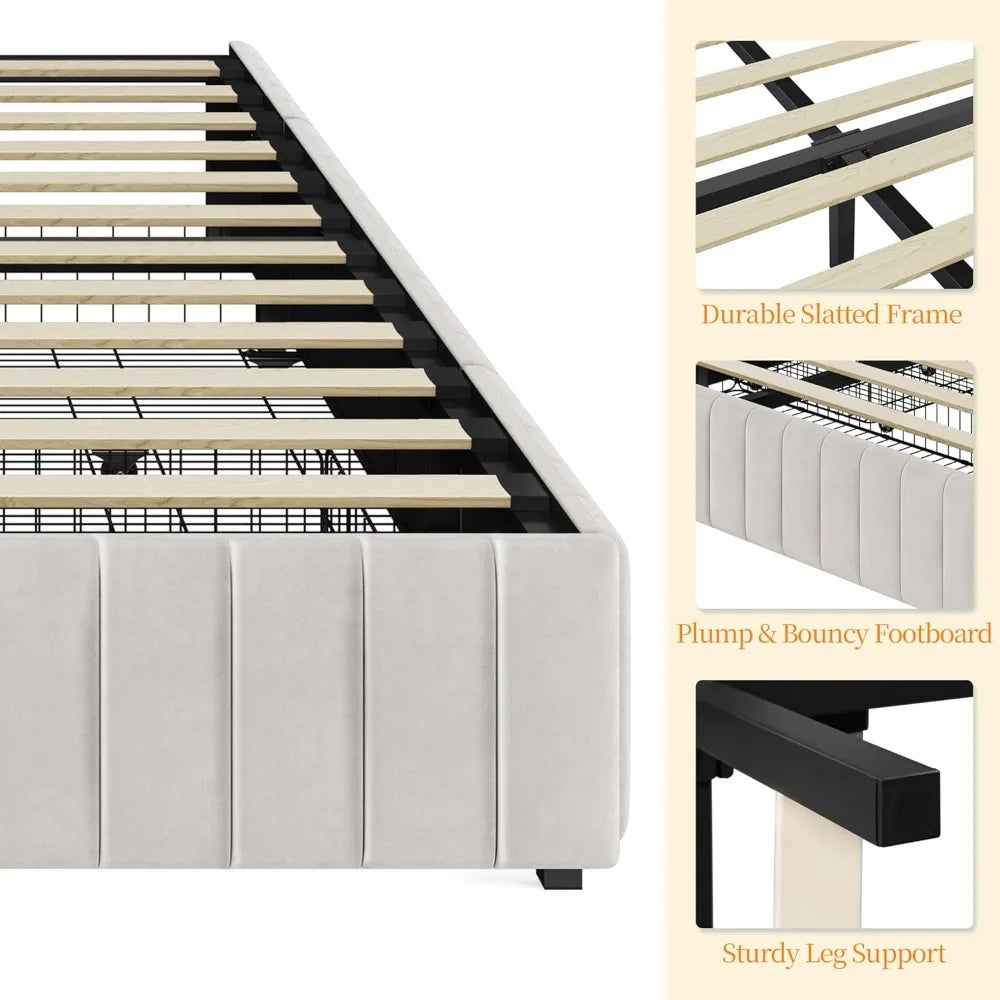 Durable Slatted Frame

Plump & Bouncy Footboard

Sturdy Leg Support