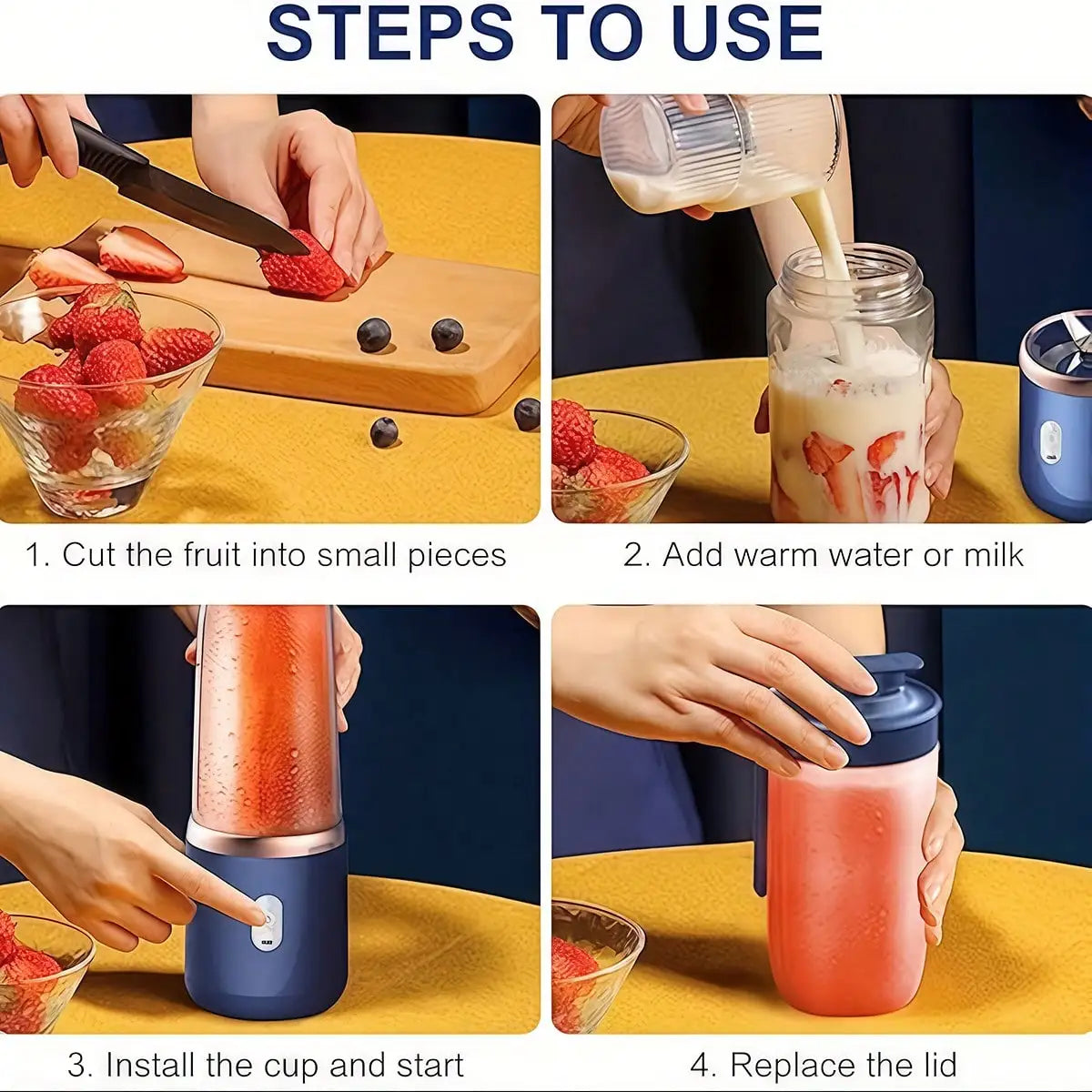 STEPS TO USE

1. Cut the fruit into small pieces

2. Add warm water or milk

3. Install the cup and start

4. Replace the lid