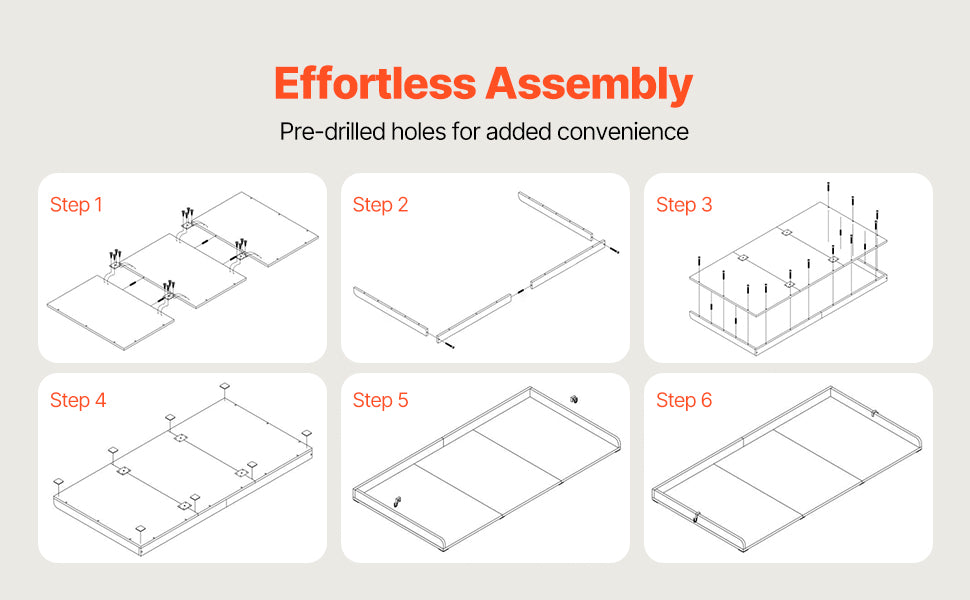 Effortless Assembly

Pre-drilled holes for added convenience

Step 1

Step 2

Step 3

Step 4

Step 5

Step 6